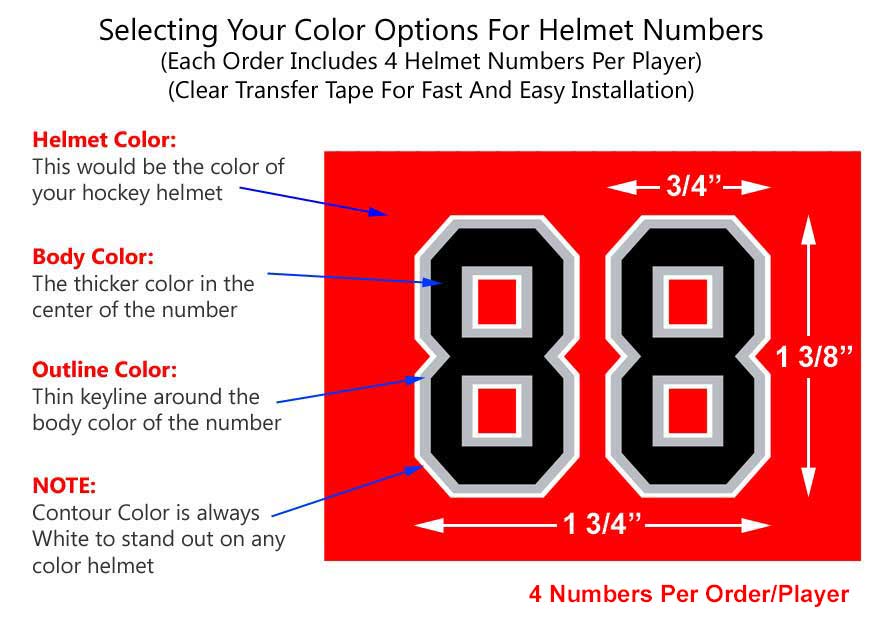 Selecting Your Color Options For Helmet Numbers
(Each Order Includes 4 Helmet Numbers Per Player)
(Clear Transfer Tape For Fast And Easy Installation)

Helmet Color:
This would be the color of your hockey helmet

Body Color:
The thicker color in the center of the number

Outline Color:
Thin keyline around the body color of the number

NOTE:
Contour Color is always White to stand out on any color helmet

3/4”

88

1 3/8”

1 3/4”

4 Numbers Per Order/Player